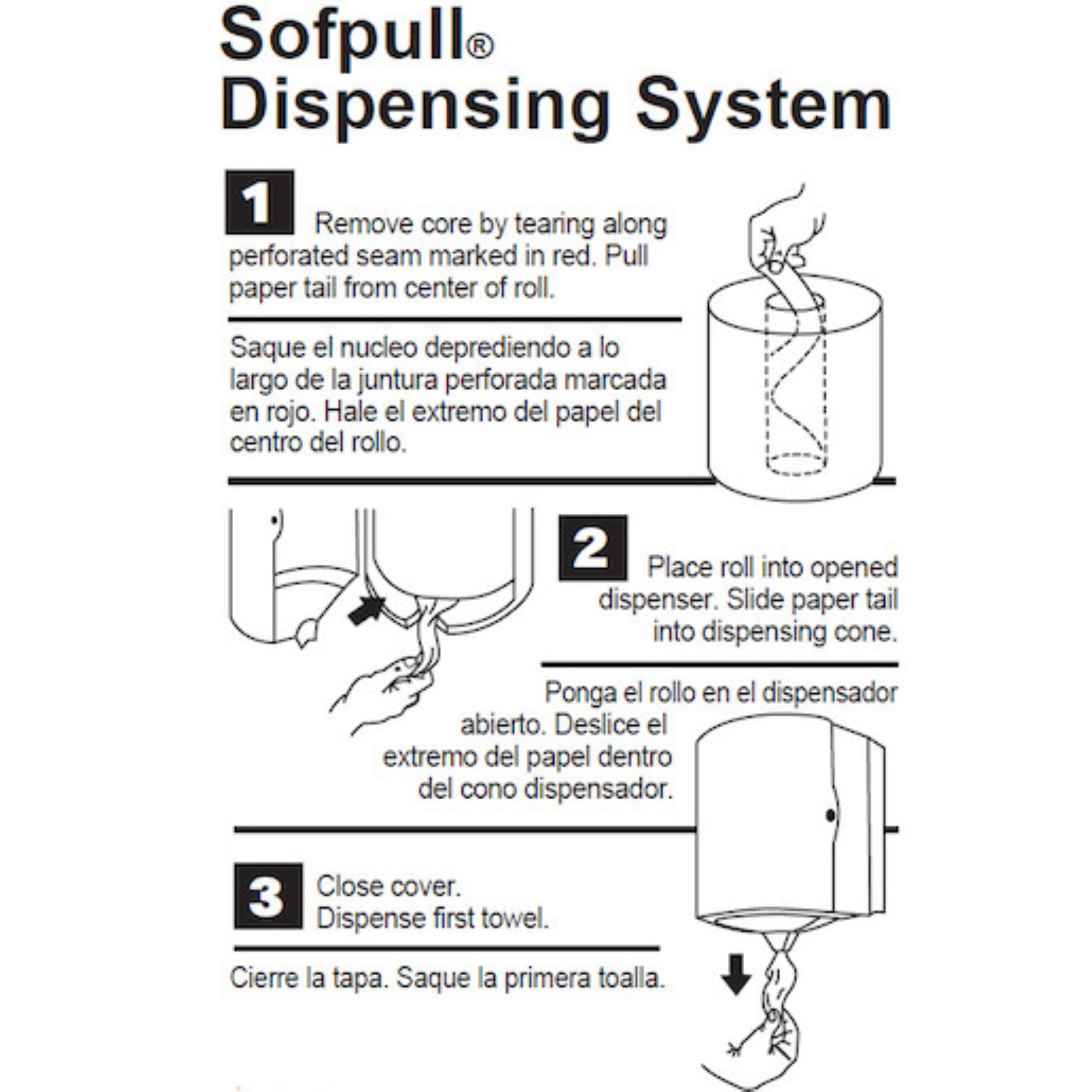 Sofpull®
Dispensing System

1 Remove core by tearing along perforated seam marked in red. Pull paper tail from center of roll.

Saque el nucleo deprediendo a lo largo de la juntura perforada marcada en rojo. Hale el extremo del papel del centro del rollo.

2 Place roll into opened dispenser. Slide paper tail into dispensing cone.

Ponga el rollo en el dispensador abierto. Deslice el extremo del papel dentro del cono dispensador.

3 Close cover.
Dispense first towel.

Cierre la tapa. Saque la primera toalla.