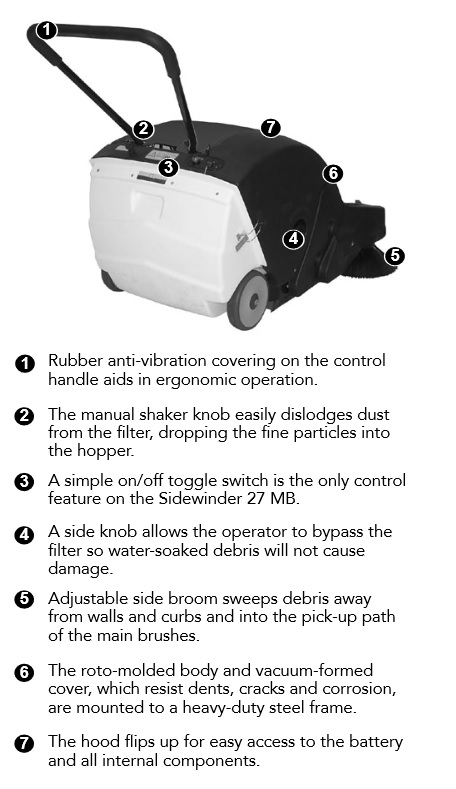 1
2
7
3
6
4
5

1 Rubber anti-vibration covering on the control handle aids in ergonomic operation.

2 The manual shaker knob easily dislodges dust from the filter, dropping the fine particles into the hopper.

3 A simple on/off toggle switch is the only control feature on the Sidewinder 27 MB.

4 A side knob allows the operator to bypass the filter so water-soaked debris will not cause damage.

5 Adjustable side broom sweeps debris away from walls and curbs and into the pick-up path of the main brushes.

6 The roto-molded body and vacuum-formed cover, which resist dents, cracks and corrosion, are mounted to a heavy-duty steel frame.

7 The hood flips up for easy access to the battery and all internal components.