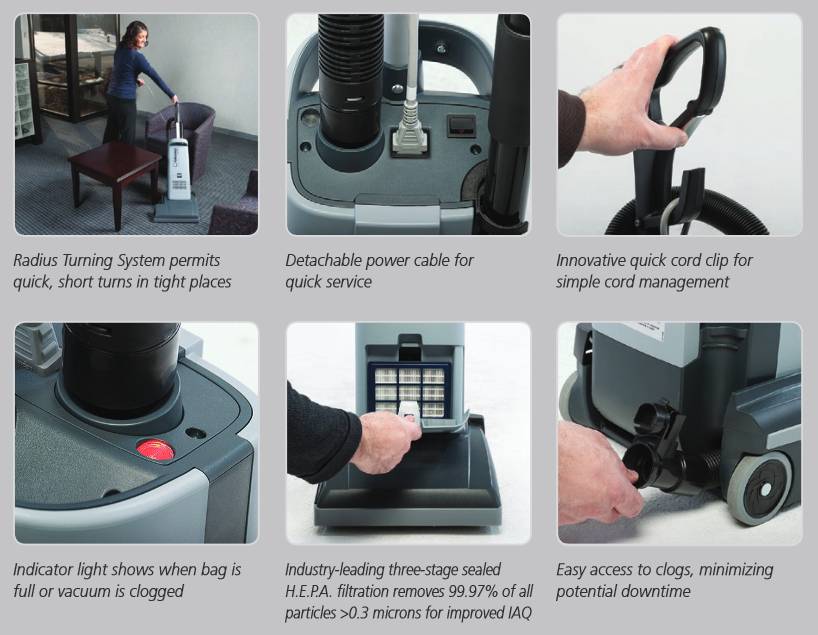 Radius Turning System permits quick, short turns in tight places

Detachable power cable for quick service

Innovative quick cord clip for simple cord management

Indicator light shows when bag is full or vacuum is clogged

Industry-leading three-stage sealed H.E.P.A. filtration removes 99.97% of all particles >0.3 microns for improved IAQ

Easy access to clogs, minimizing potential downtime