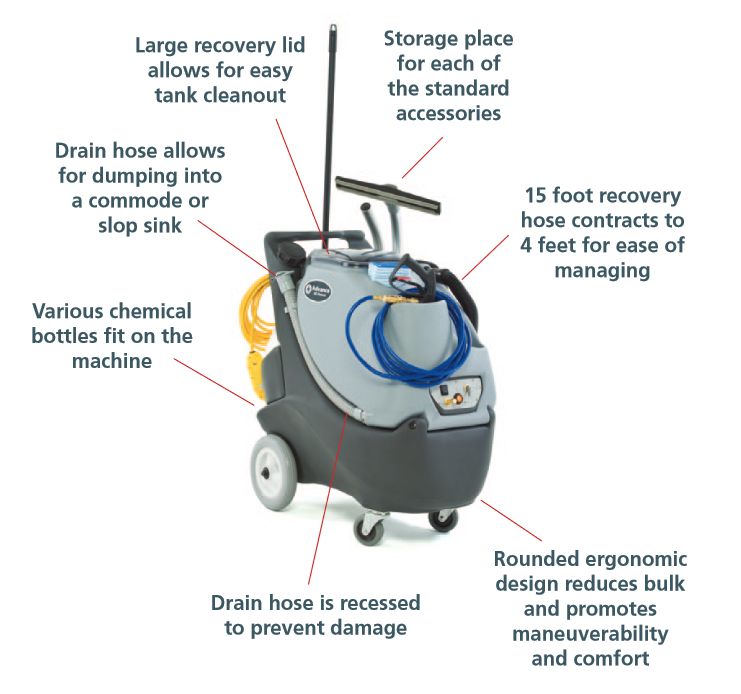 Large recovery lid allows for easy tank cleanout

Storage place for each of the standard accessories

Drain hose allows for dumping into a commode or slop sink

15 foot recovery hose contracts to 4 feet for ease of managing

Various chemical bottles fit on the machine

Advance

Drain hose is recessed to prevent damage

Rounded ergonomic design reduces bulk and promotes maneuverability and comfort