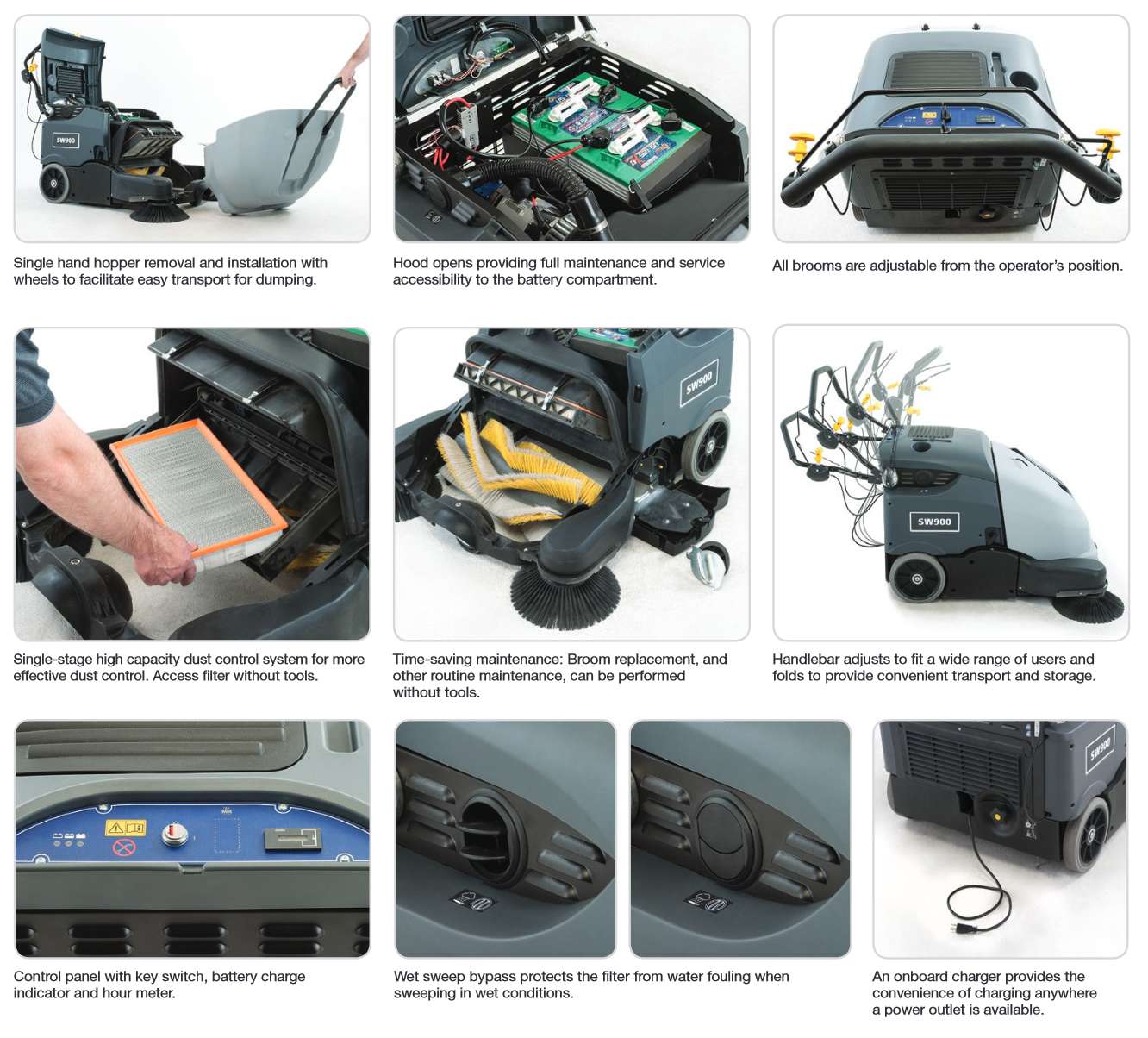 SW900

Single hand hopper removal and installation with wheels to facilitate easy transport for dumping.

Hood opens providing full maintenance and service accessibility to the battery compartment.

All brooms are adjustable from the operator's position.

SW900

SW900

Single-stage high capacity dust control system for more effective dust control. Access filter without tools.

Time-saving maintenance: Broom replacement, and other routine maintenance, can be performed without tools.

Handlebar adjusts to fit a wide range of users and folds to provide convenient transport and storage.

SW900

Control panel with key switch, battery charge indicator and hour meter.

Wet sweep bypass protects the filter from water fouling when sweeping in wet conditions.

An onboard charger provides the convenience of charging anywhere a power outlet is available.