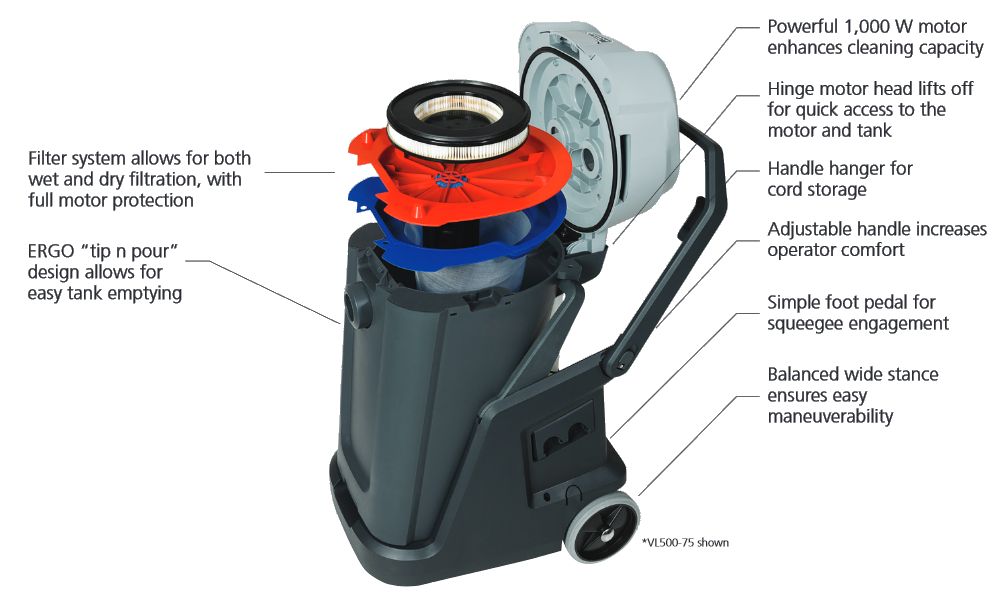 Filter system allows for both wet and dry filtration, with full motor protection

ERGO "tip n pour" design allows for easy tank emptying

Powerful 1,000 W motor enhances cleaning capacity

Hinge motor head lifts off for quick access to the motor and tank

Handle hanger for cord storage

Adjustable handle increases operator comfort

Simple foot pedal for squeegee engagement

Balanced wide stance ensures easy maneuverability

*VL500-75 shown