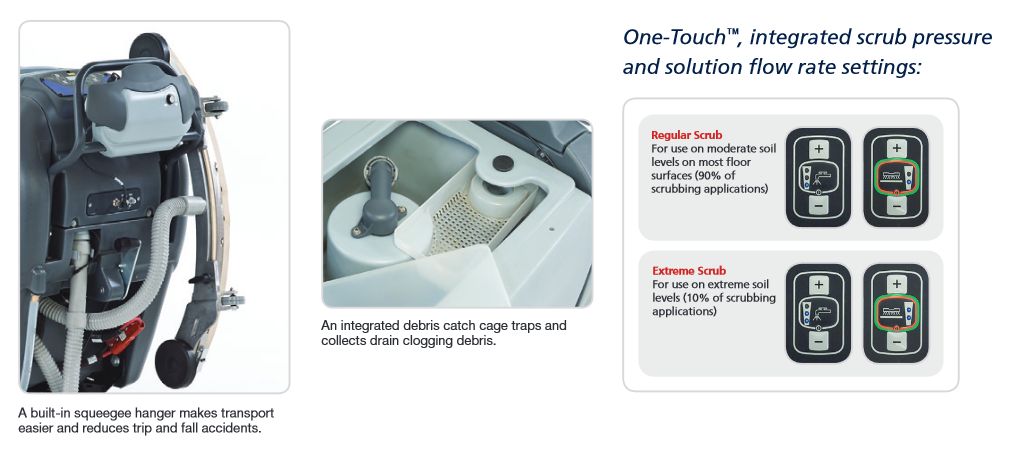 A built-in squeegee hanger makes transport easier and reduces trip and fall accidents.

An integrated debris catch cage traps and collects drain clogging debris.

One-Touch™, integrated scrub pressure and solution flow rate settings:

Regular Scrub
For use on moderate soil levels on most floor surfaces (90% of scrubbing applications)

+
−
+
−

Extreme Scrub
For use on extreme soil levels (10% of scrubbing applications)

+
−
+
−