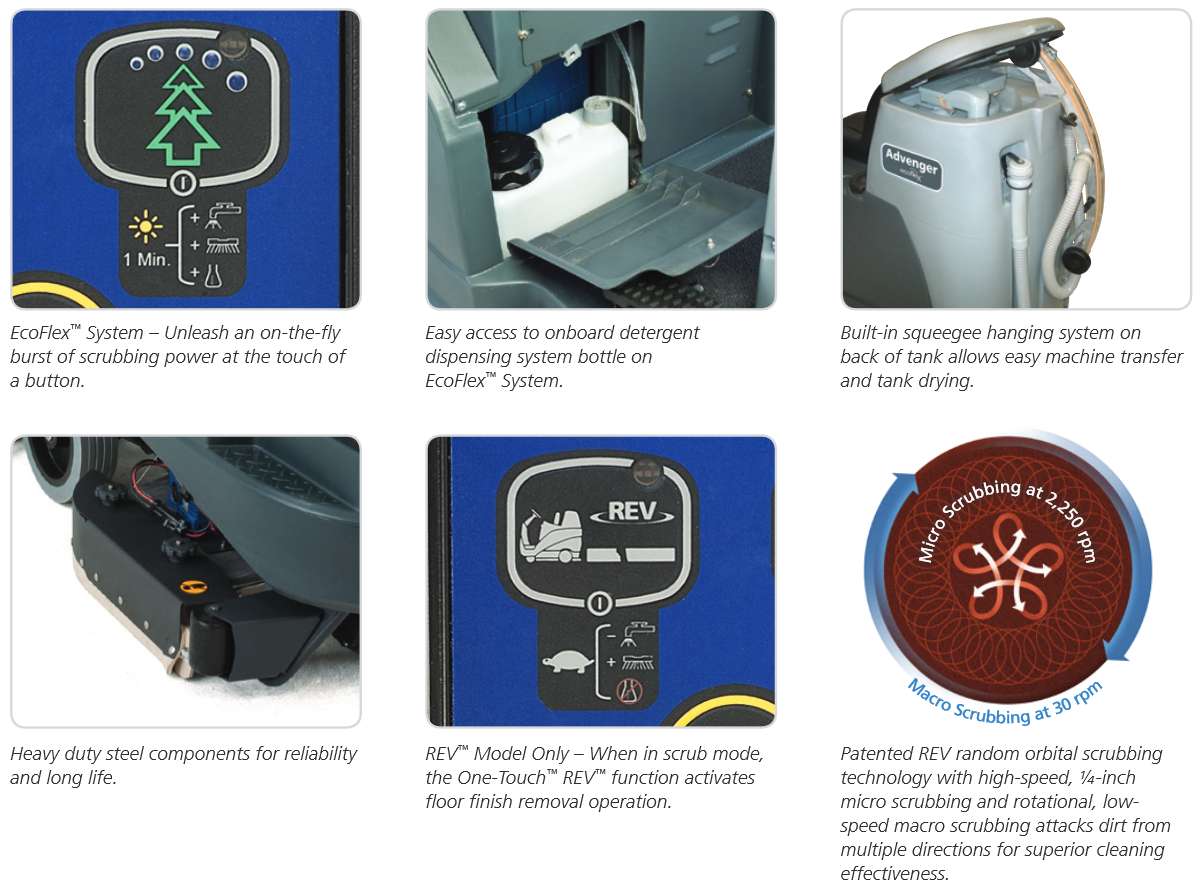 1 Min.

EcoFlex™ System – Unleash an on-the-fly burst of scrubbing power at the touch of a button.

Easy access to onboard detergent dispensing system bottle on EcoFlex™ System.

Advenger

Built-in squeegee hanging system on back of tank allows easy machine transfer and tank drying.

Heavy duty steel components for reliability and long life.

REV

REV™ Model Only – When in scrub mode, the One-Touch™ REV™ function activates floor finish removal operation.

Micro Scrubbing at 2,250 rpm

Macro Scrubbing at 30 rpm

Patented REV random orbital scrubbing technology with high-speed, ¼-inch micro scrubbing and rotational, low-speed macro scrubbing attacks dirt from multiple directions for superior cleaning effectiveness.