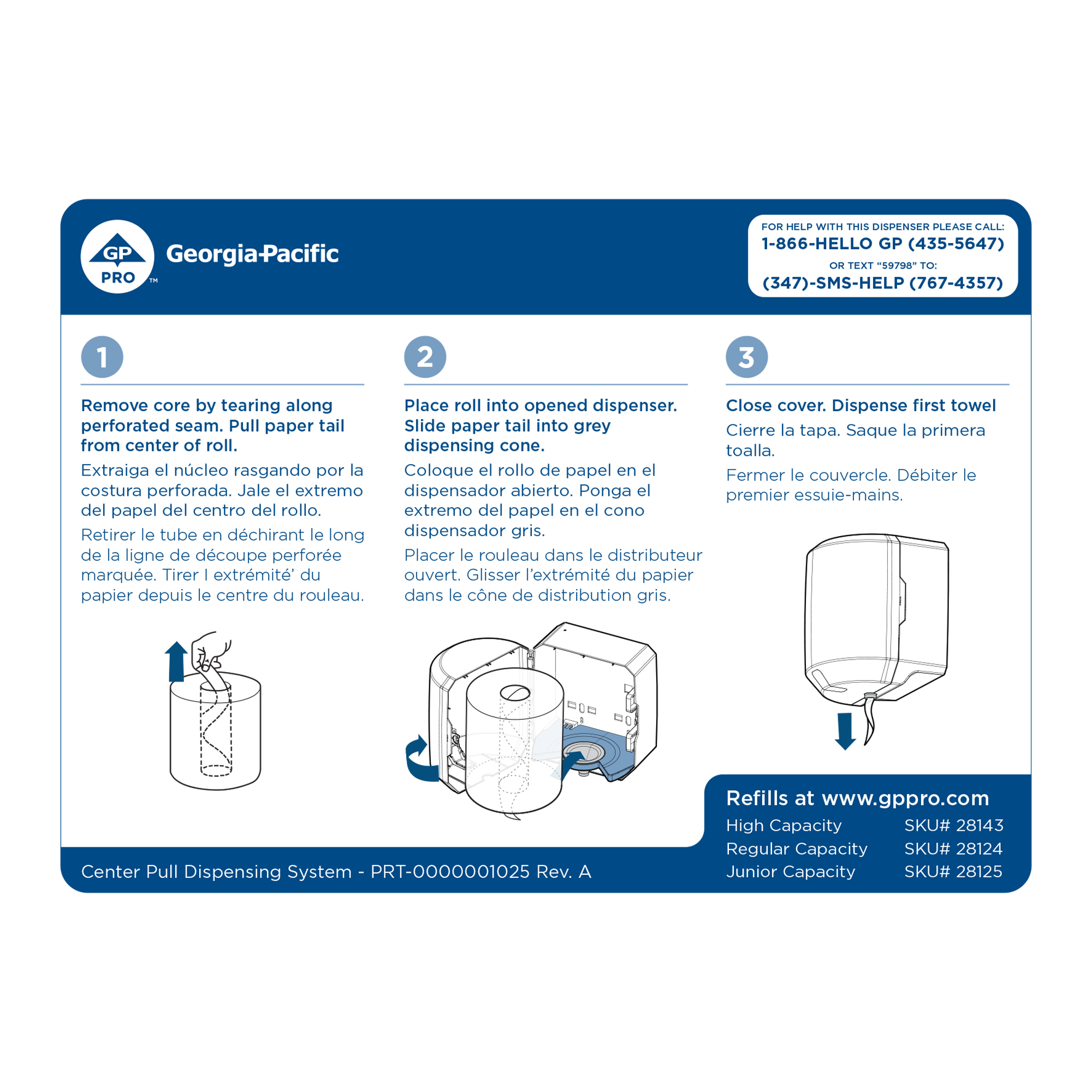 GP PRO™ Georgia-Pacific

FOR HELP WITH THIS DISPENSER PLEASE CALL:
1-866-HELLO GP (435-5647)
OR TEXT "59798" TO:
(347)-SMS-HELP (767-4357)

1

Remove core by tearing along perforated seam. Pull paper tail from center of roll.

Extraiga el núcleo rasgando por la costura perforada. Jale el extremo del papel del centro del rollo.

Retirer le tube en déchirant le long de la ligne de découpe perforée marquée. Tirer l extrémité' du papier depuis le centre du rouleau.

2

Place roll into opened dispenser. Slide paper tail into grey dispensing cone.

Coloque el rollo de papel en el dispensador abierto. Ponga el extremo del papel en el cono dispensador gris.

Placer le rouleau dans le distributeur ouvert. Glisser l'extrémité du papier dans le cône de distribution gris.

3

Close cover. Dispense first towel

Cierre la tapa. Saque la primera toalla.

Fermer le couvercle. Débiter le premier essuie-mains.

Refills at www.gppro.com

| High Capacity | SKU# 28143 |
|---|---|
| Regular Capacity | SKU# 28124 |
| Junior Capacity | SKU# 28125 |

Center Pull Dispensing System - PRT-0000001025 Rev. A